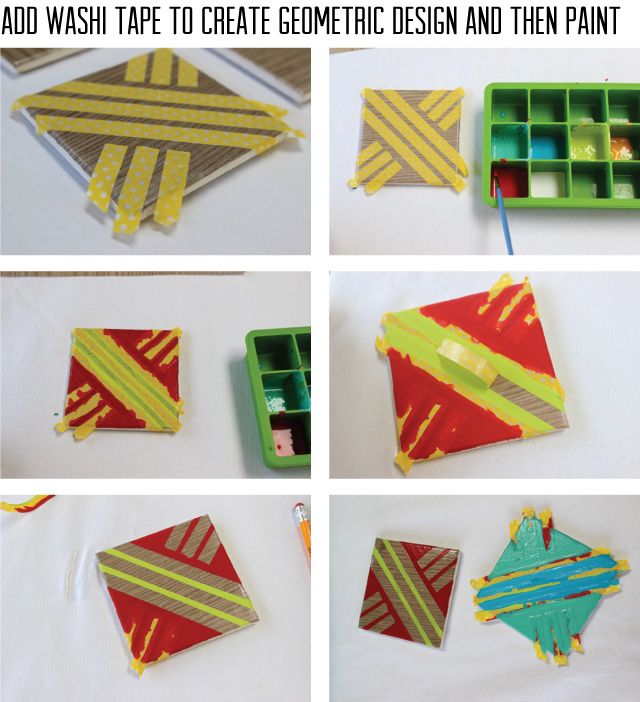 ADD WASHI TAPE TO CREATE GEOMETRIC DESIGN AND THEN PAINT